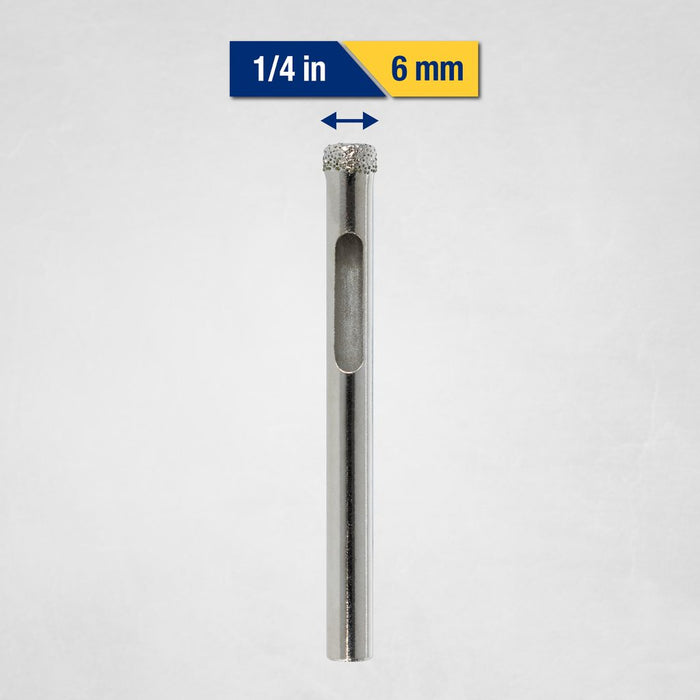 1/4 in 6 mm