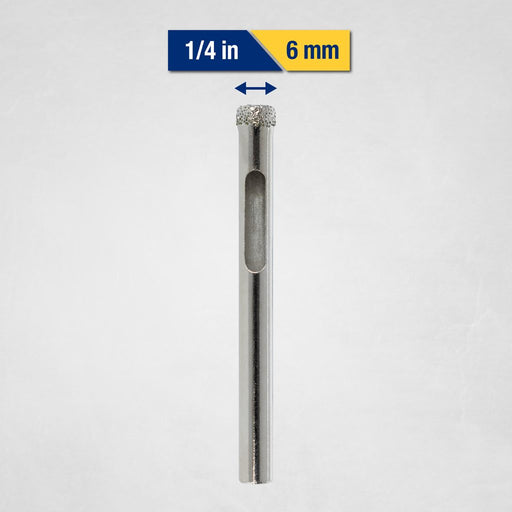 1/4 in 6 mm