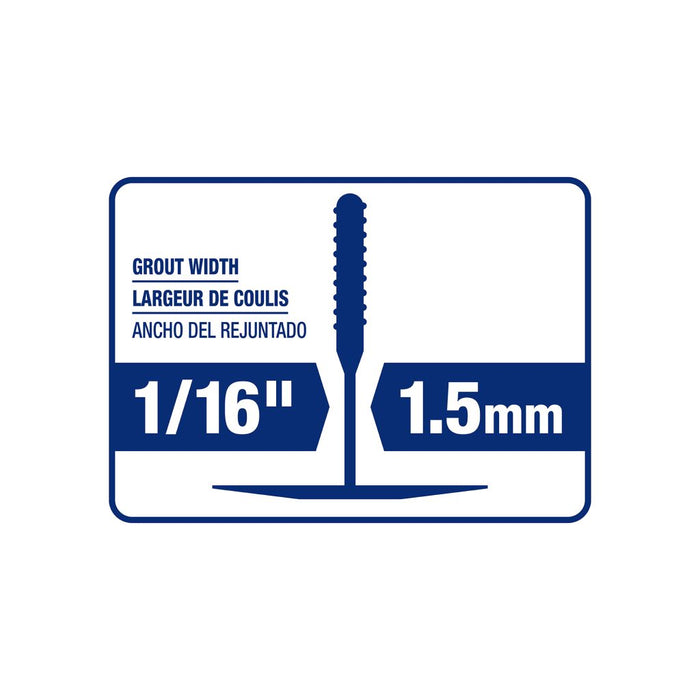 GROUT WIDTH
LARGEUR DE COULIS
ANCHO DEL REJUNTADO

1/16"

1.5mm