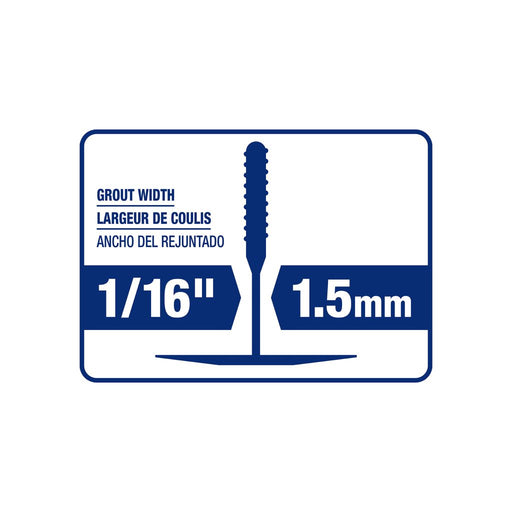 GROUT WIDTH
LARGEUR DE COULIS
ANCHO DEL REJUNTADO

1/16"

1.5mm