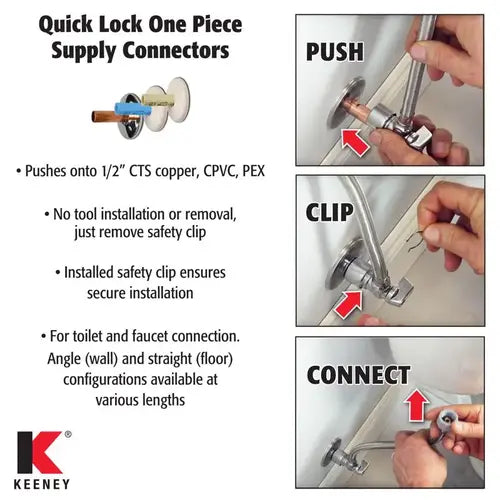 Quick Lock One Piece Supply Connectors

• Pushes onto 1/2" CTS copper, CPVC, PEX

• No tool installation or removal, just remove safety clip

• Installed safety clip ensures secure installation

• For toilet and faucet connection. Angle (wall) and straight (floor) configurations available at various lengths

K®
KEENEY

PUSH

CLIP

CONNECT