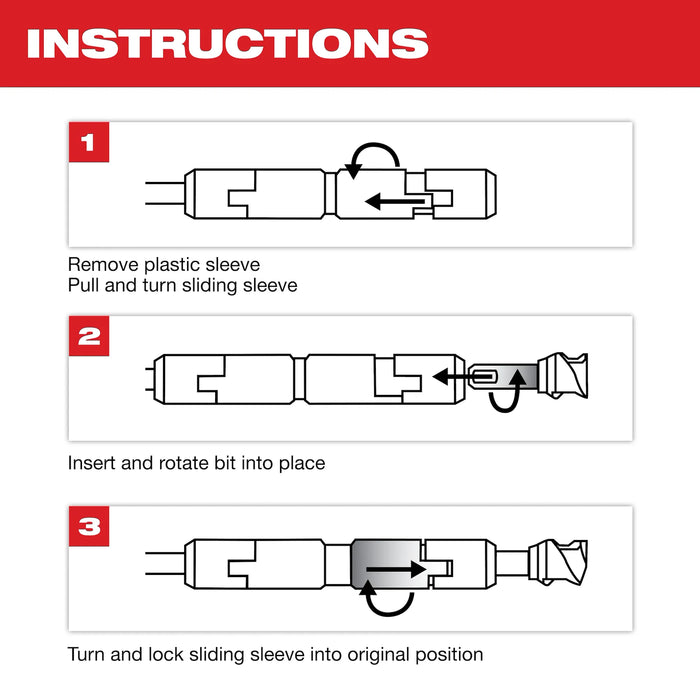 INSTRUCTIONS

1

Remove plastic sleeve
Pull and turn sliding sleeve

2

Insert and rotate bit into place

3

Turn and lock sliding sleeve into original position