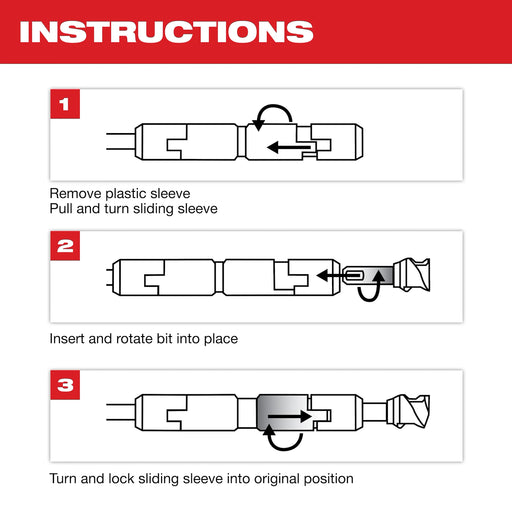 INSTRUCTIONS

1

Remove plastic sleeve
Pull and turn sliding sleeve

2

Insert and rotate bit into place

3

Turn and lock sliding sleeve into original position